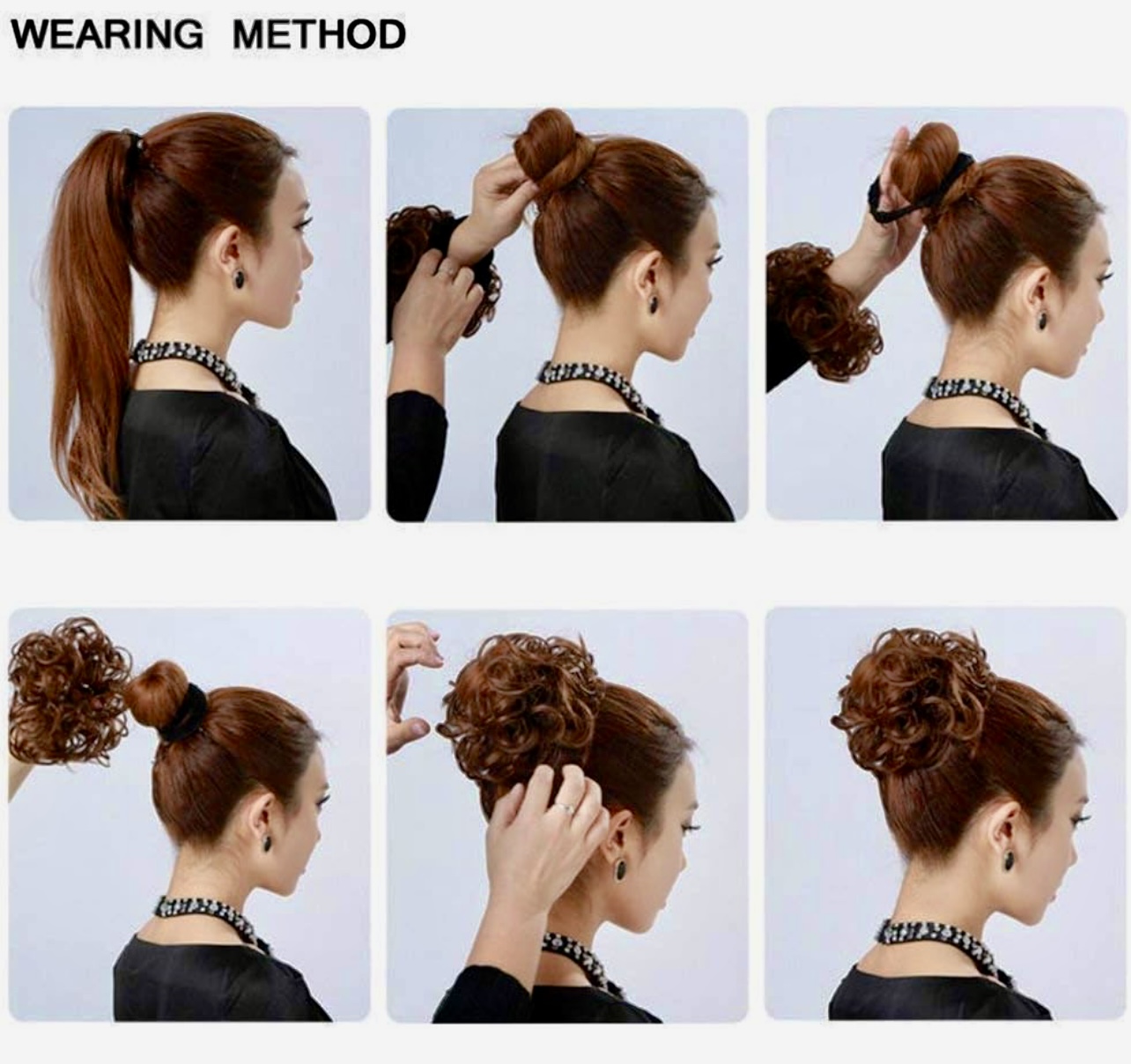 WEARING METHOD